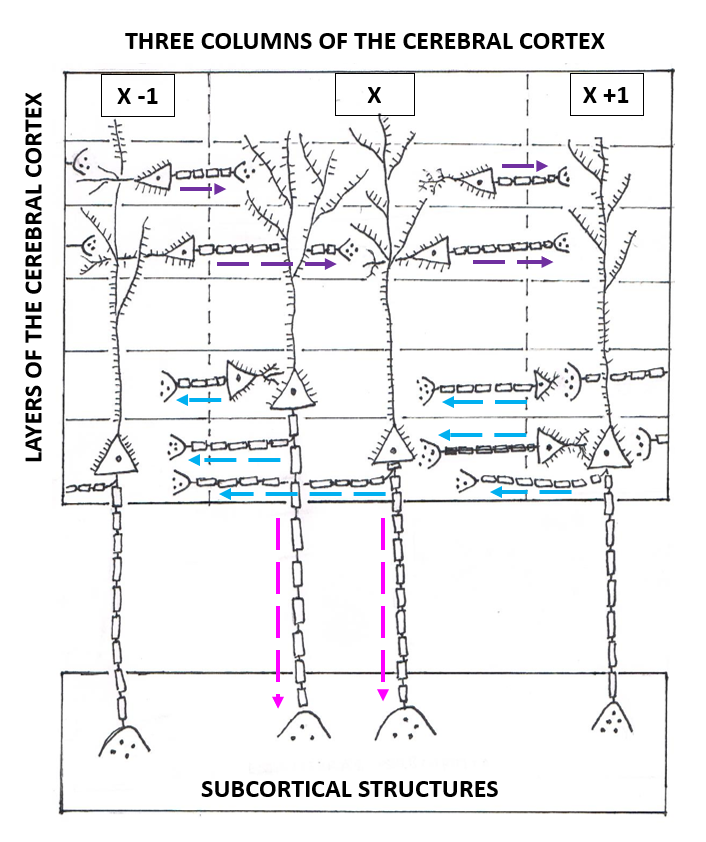 THREE COLUMNS OF THE CEREBRAL CORTEX

LAYERS OF THE CEREBRAL CORTEX

X -1

X

X +1

SUBCORTICAL STRUCTURES